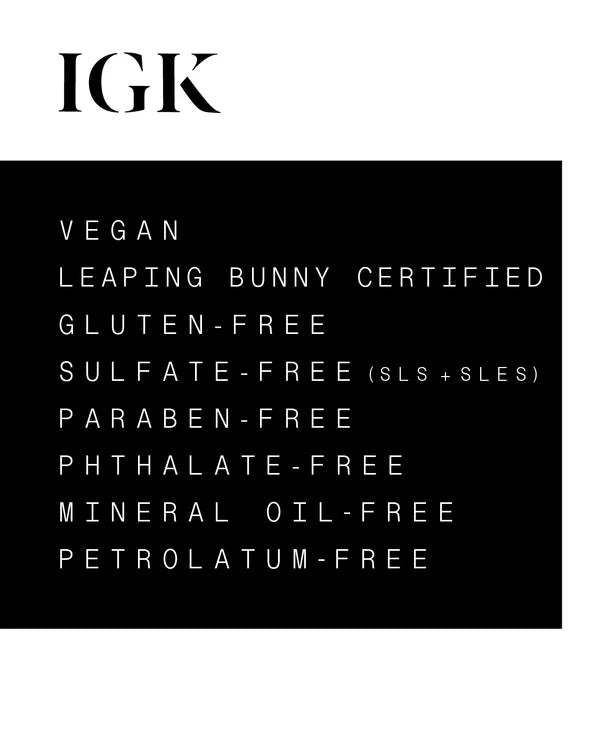 IGK

VEGAN
LEAPING BUNNY CERTIFIED
GLUTEN-FREE
SULFATE-FREE (SLS + SLES)
PARABEN-FREE
PHTHALATE-FREE
MINERAL OIL-FREE
PETROLATUM-FREE